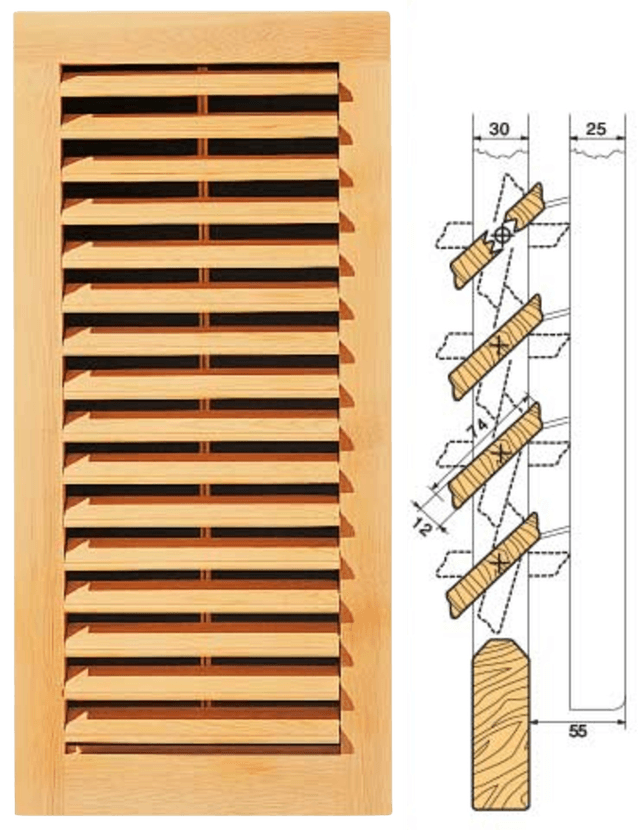 30
25
74
12
55